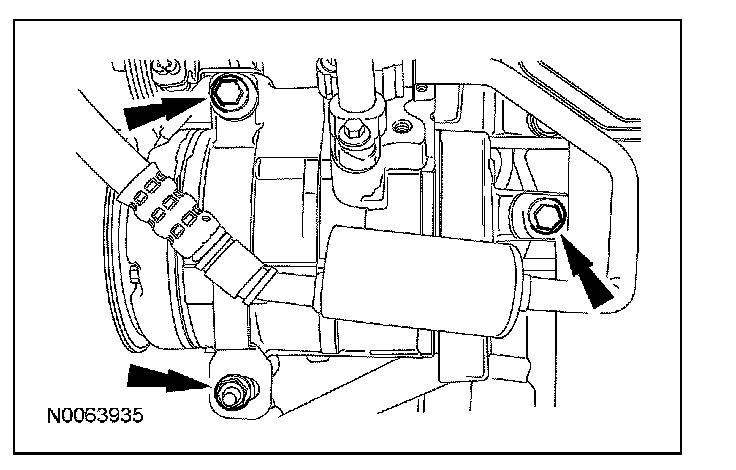 N0063935