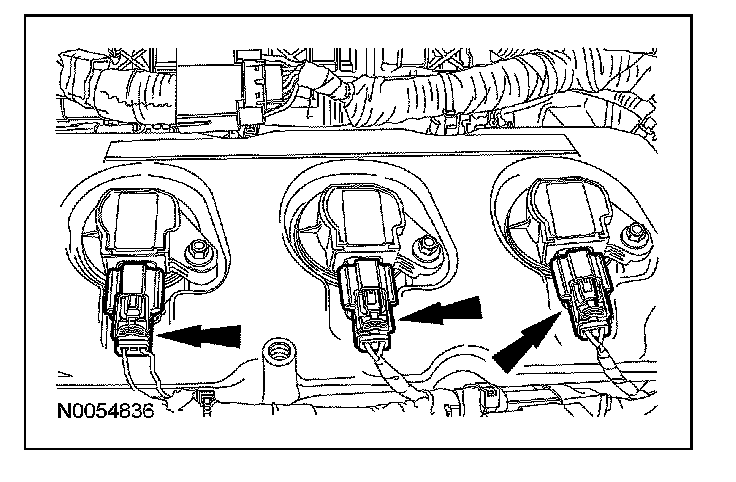 N0054836