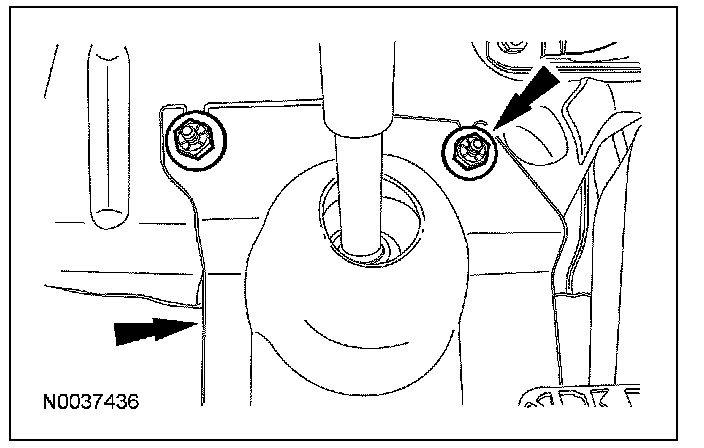 N0037436