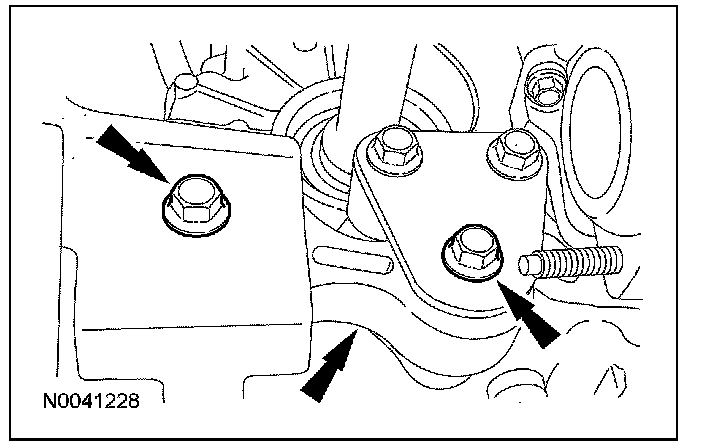 N0041228