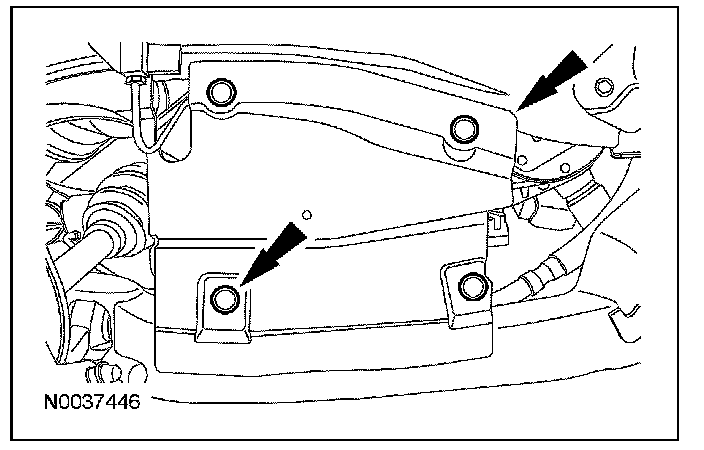 N0037446