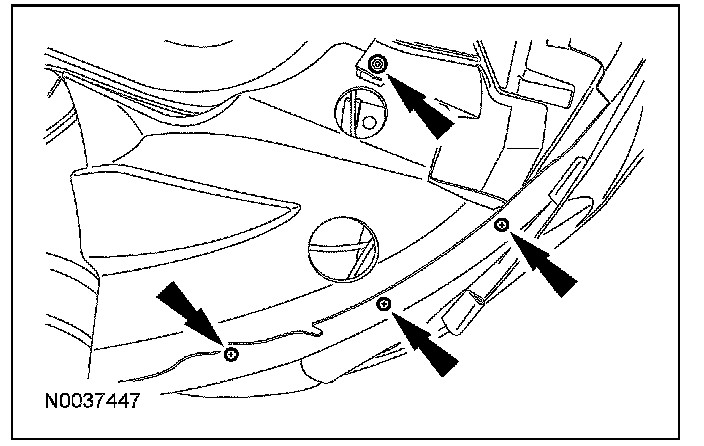 N0037447