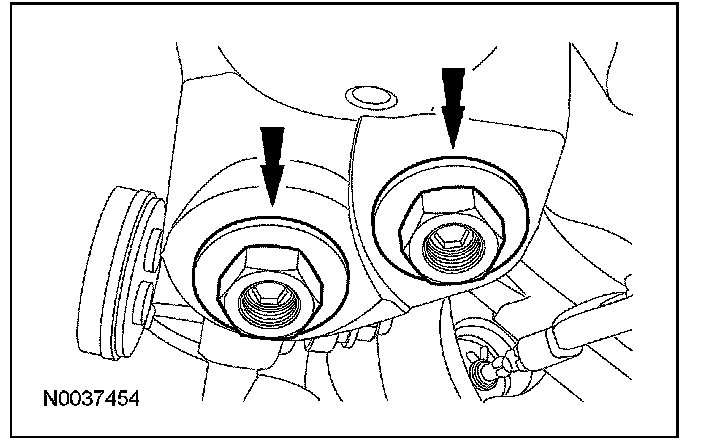 N0037454