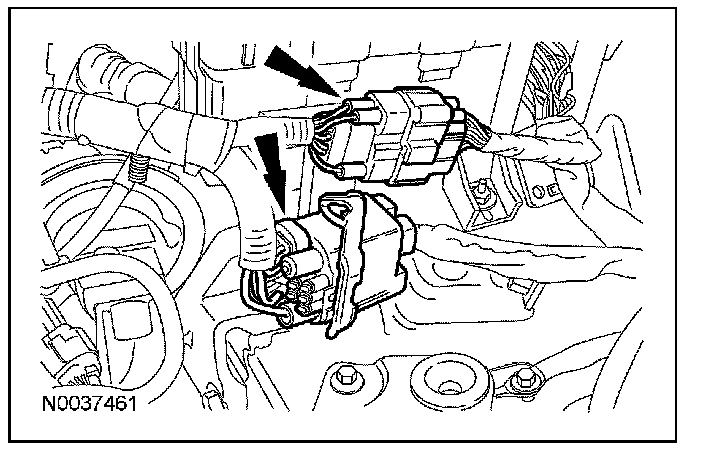 N0037461