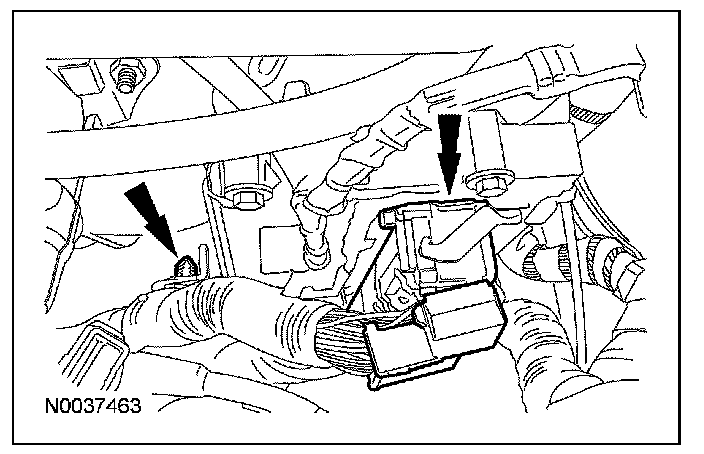 N0037463