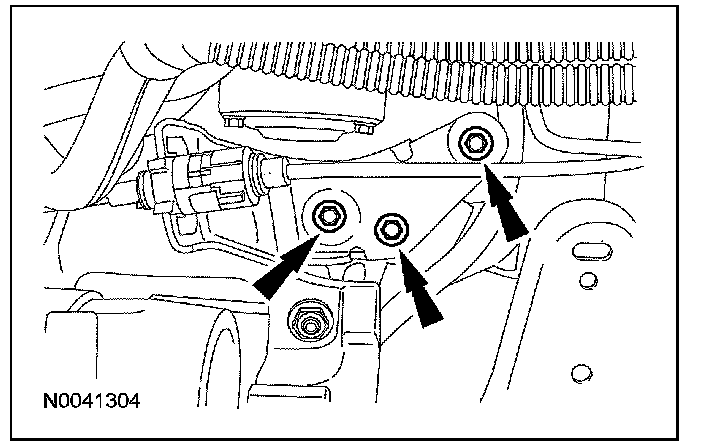 N0041304