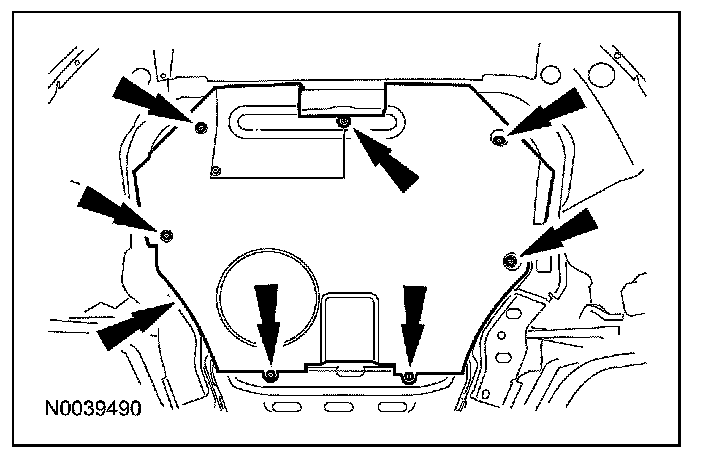 N0039490