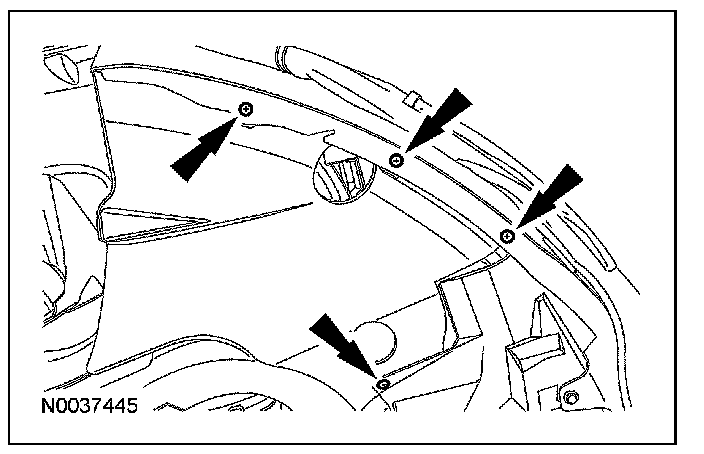 N0037445