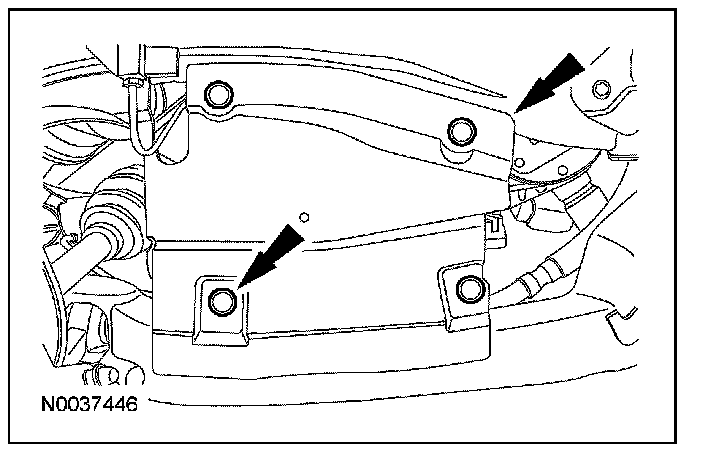 N0037446