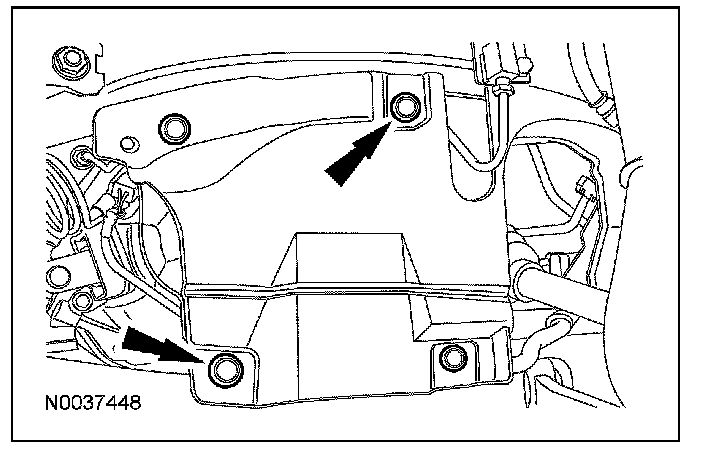 N0037448