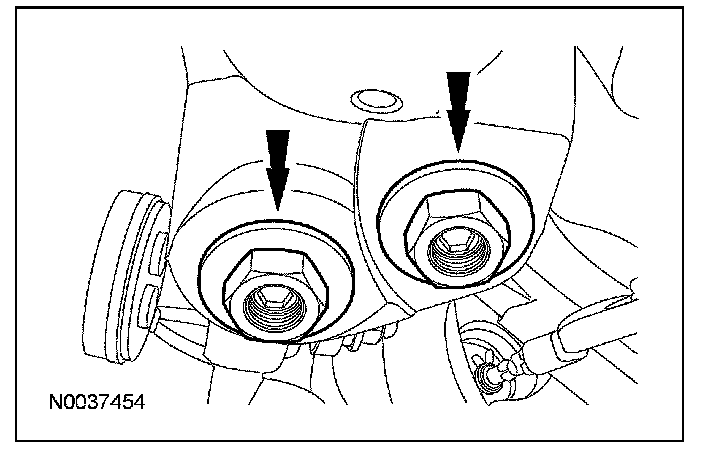 N0037454