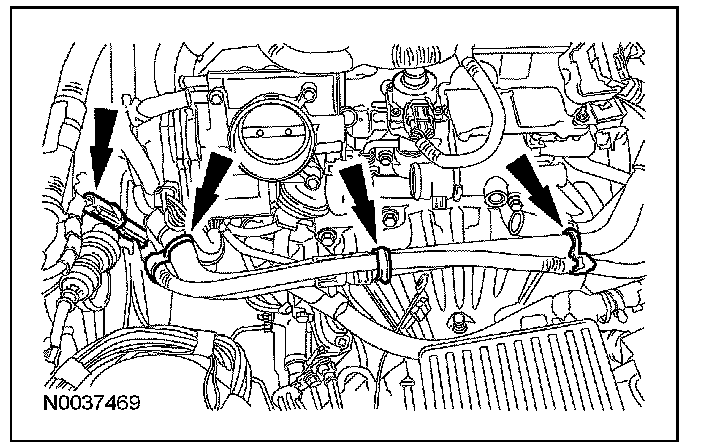 N0037469