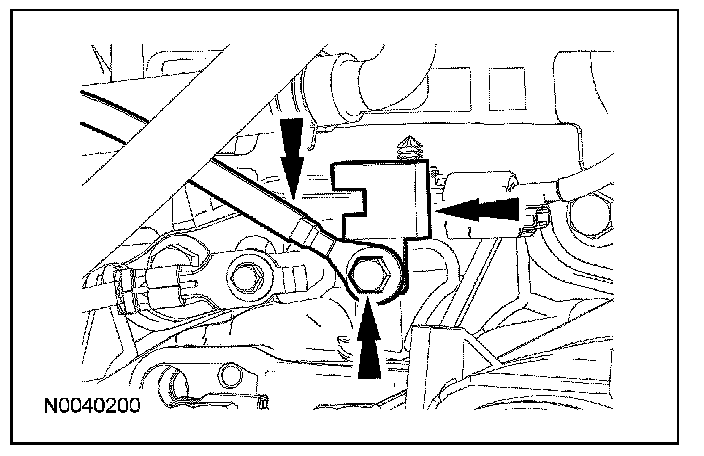 N0040200