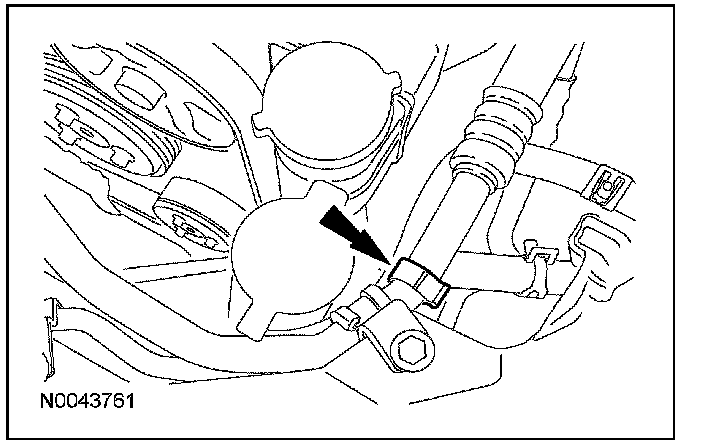 N0043761