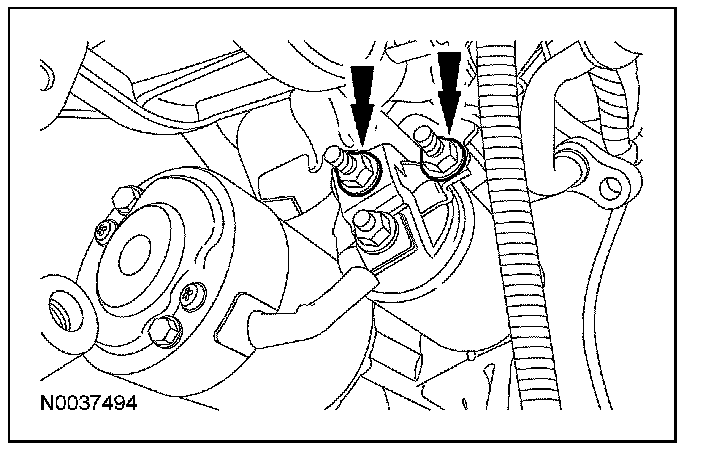 N0037494