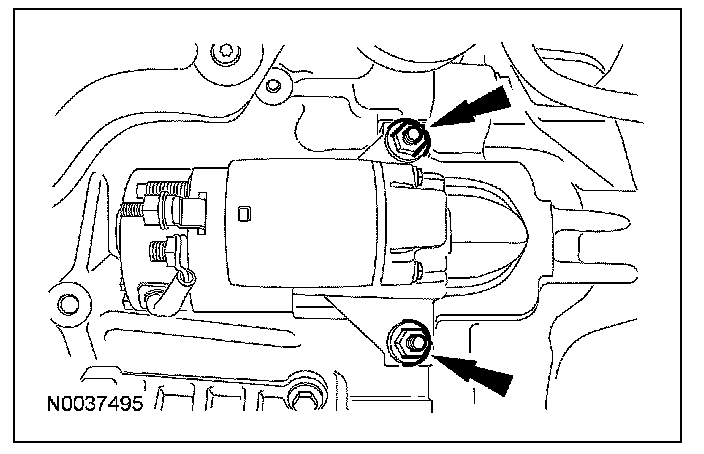 N0037495