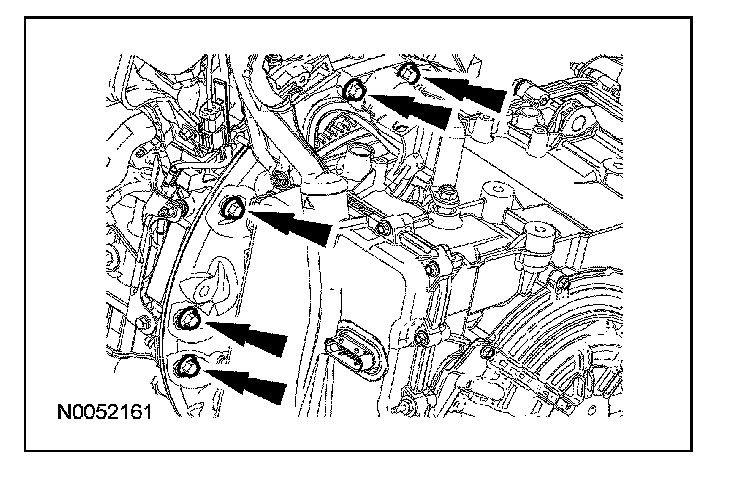 N0052161