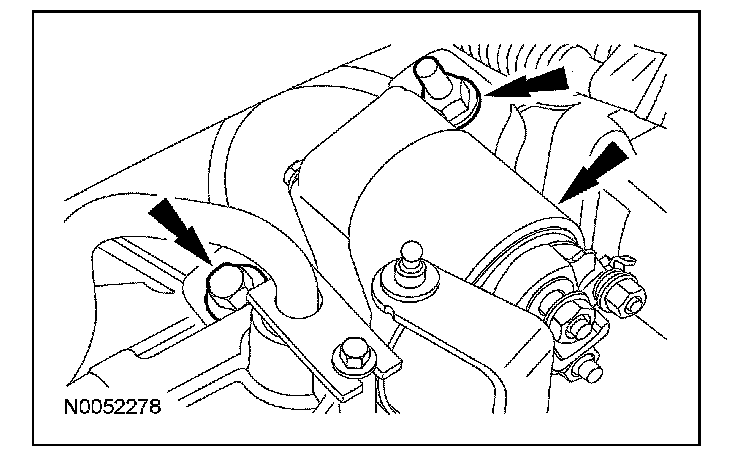 N0052278