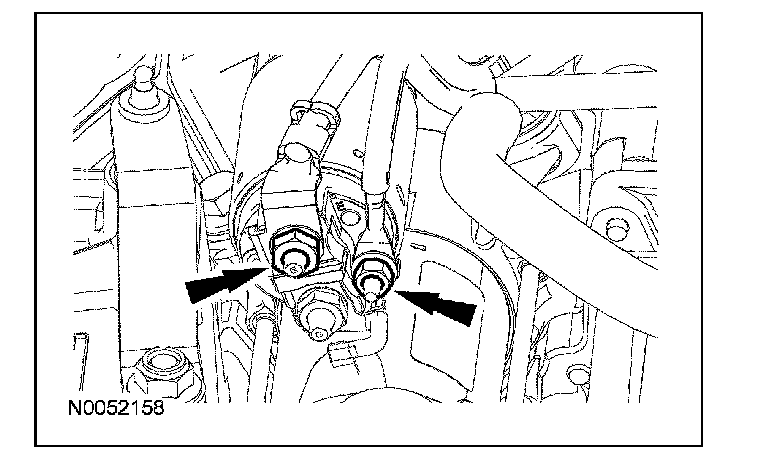 N0052158