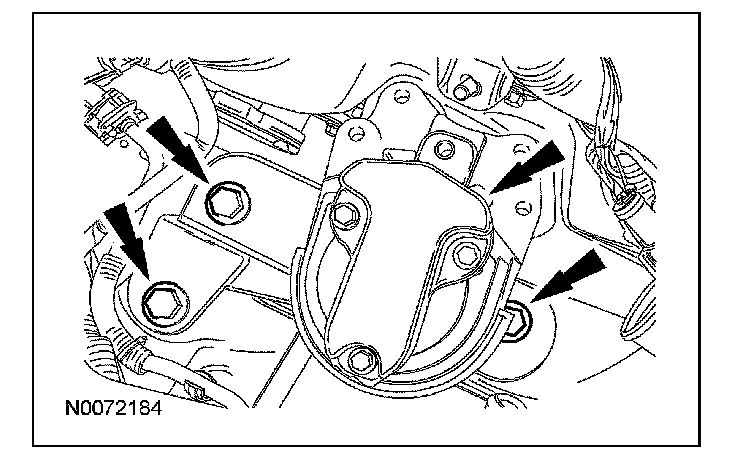 N0072184