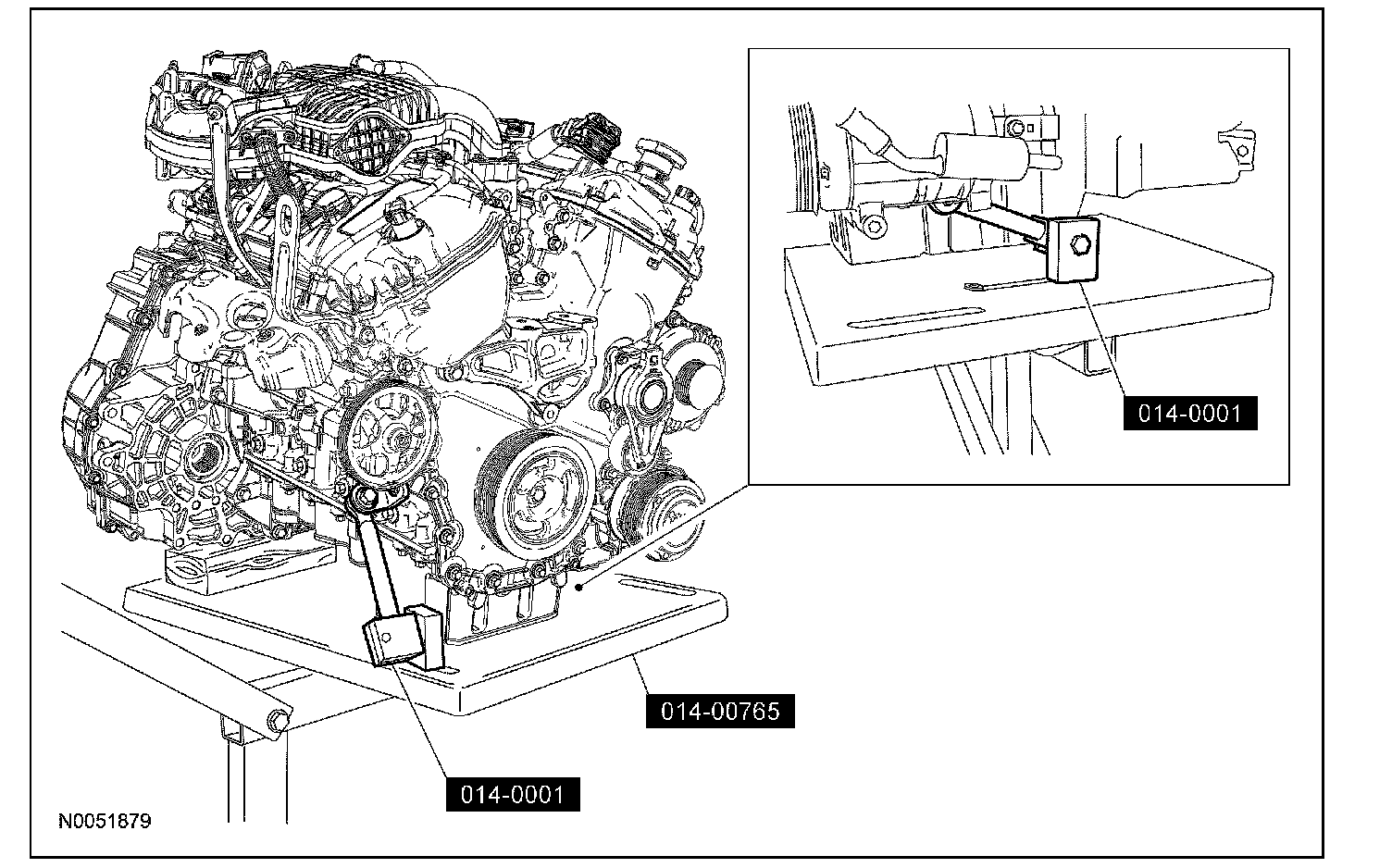 014-0001

014-00765

014-0001

N0051879