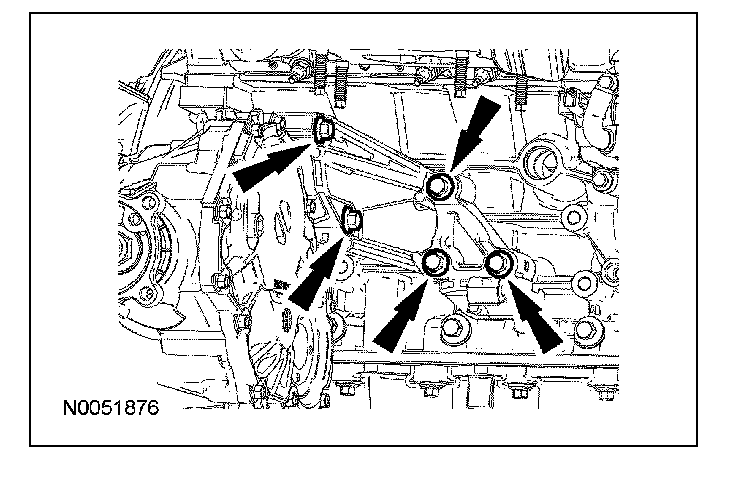 N0051876