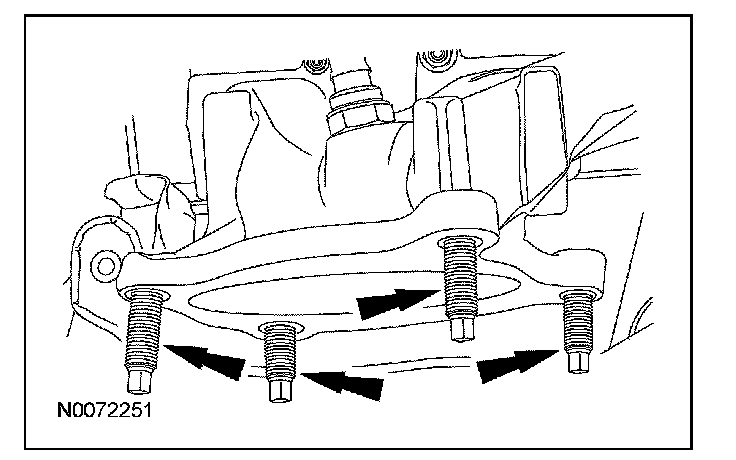 N0072251