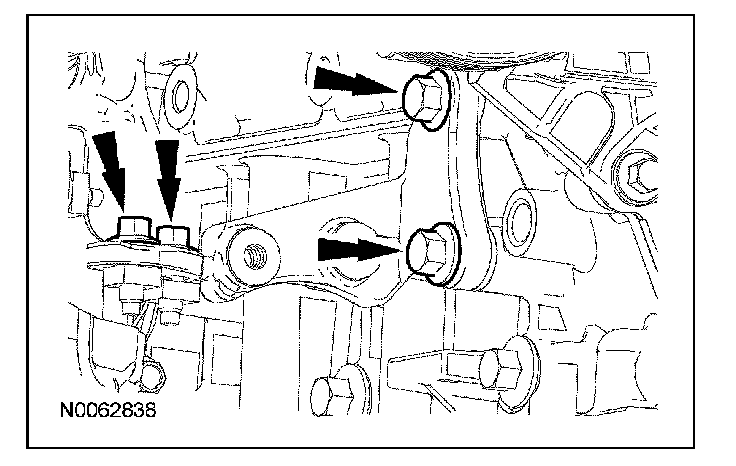 N0062838