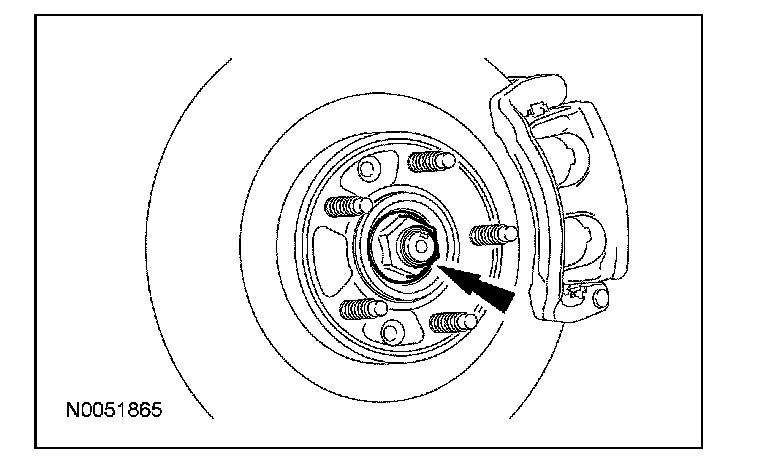 N0051865