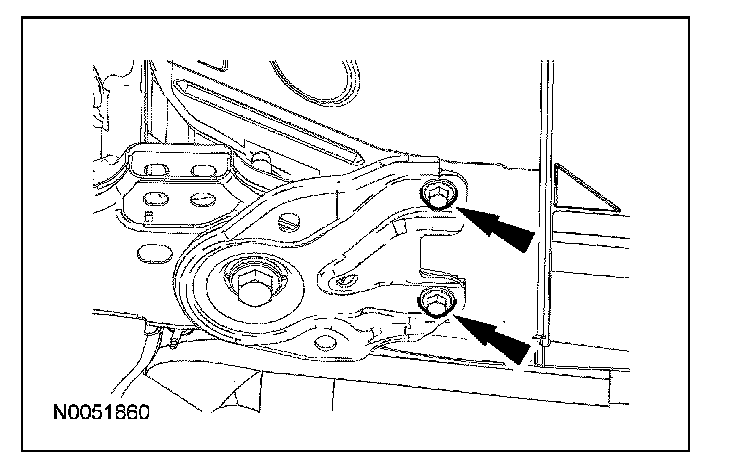 N0051860