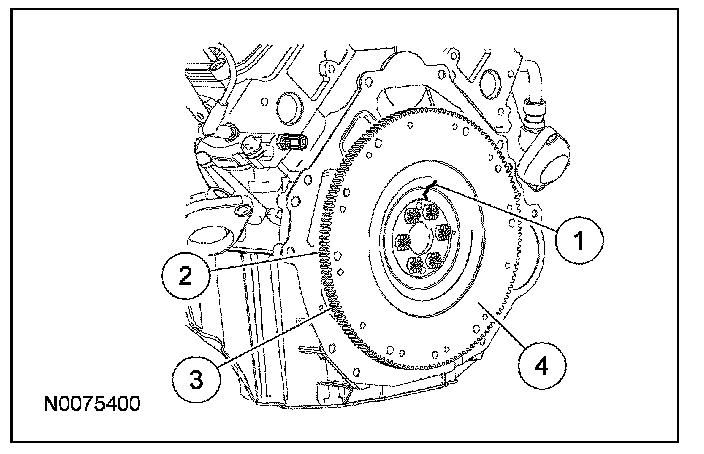 1
2
3
4
N0075400