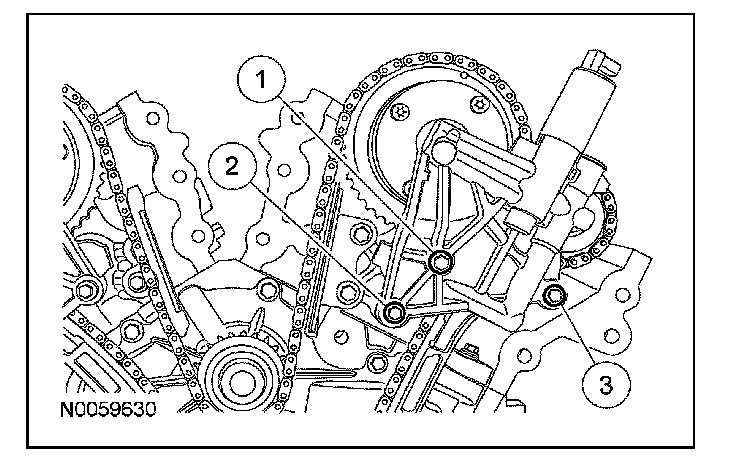 1
2
3
N0059630