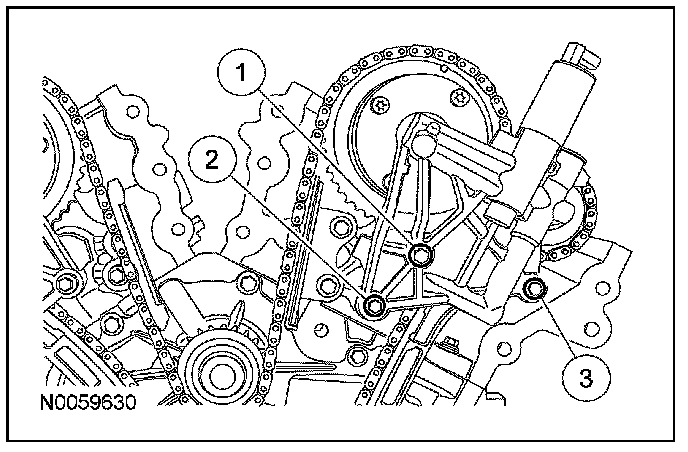 1
2
3
N0059630