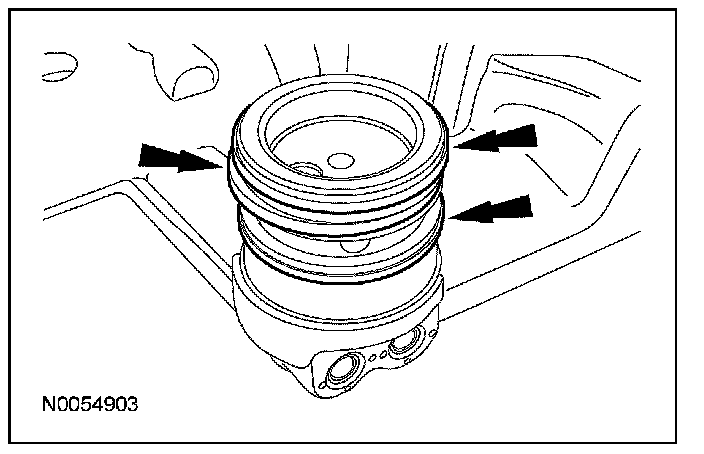 N0054903