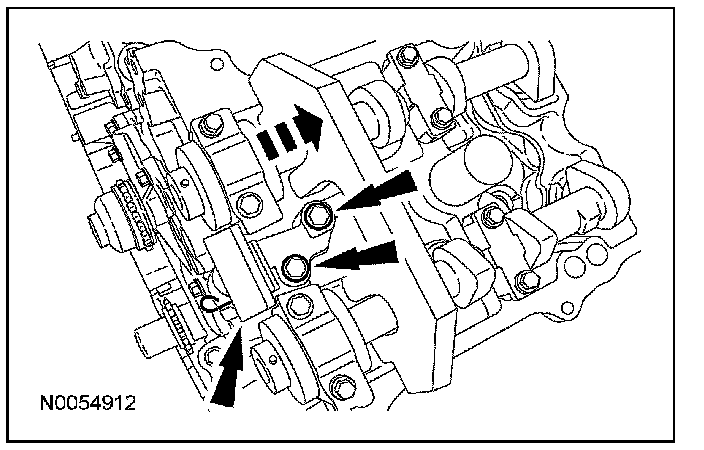 N0054912