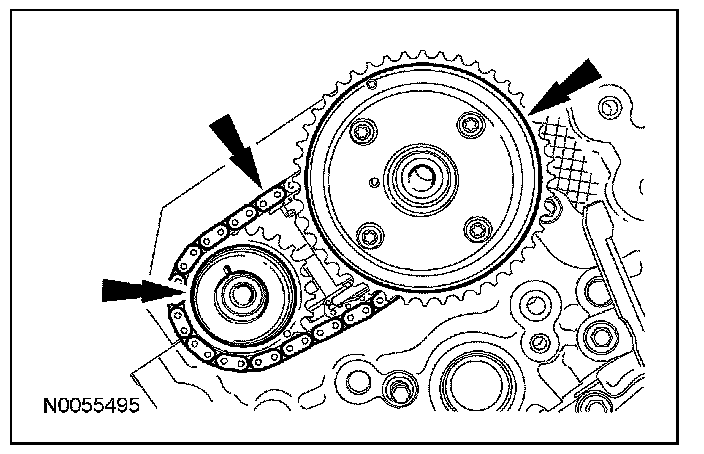 N0055495