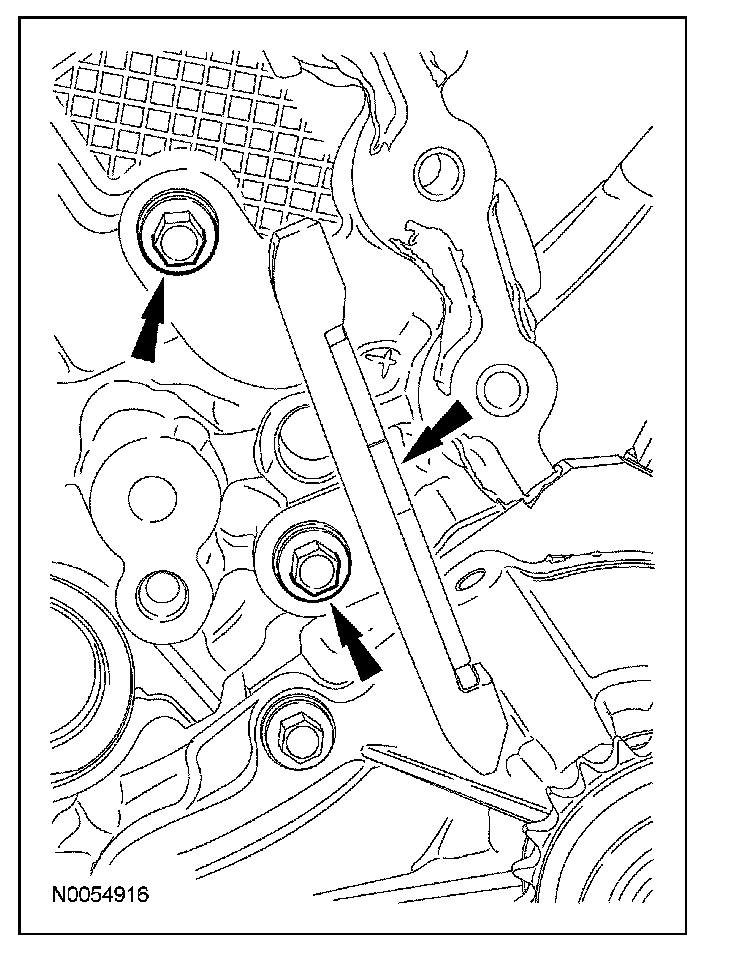 N0054916