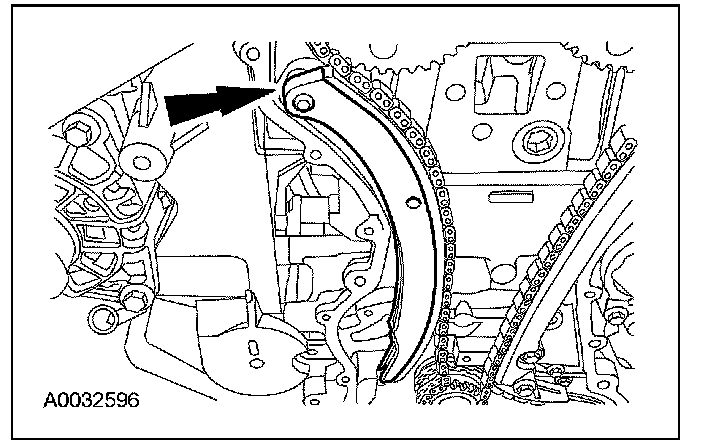 A0032596