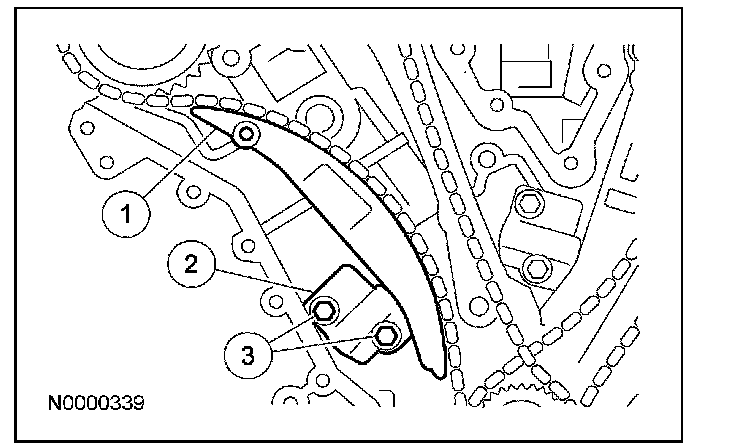 1
2
3
N0000339