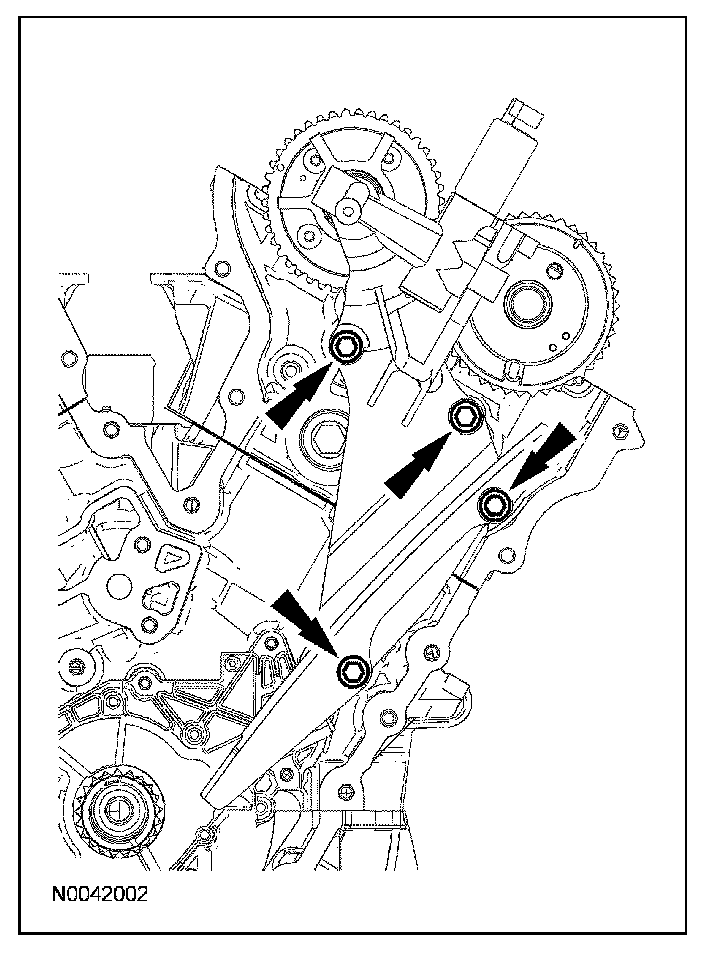 N0042002