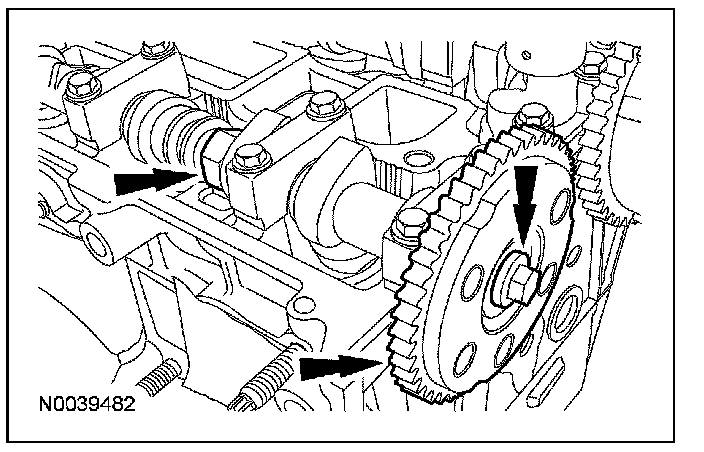 N0039482