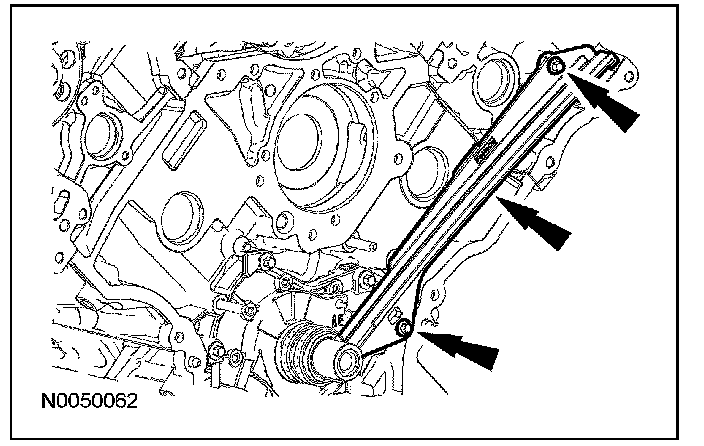 N0050062