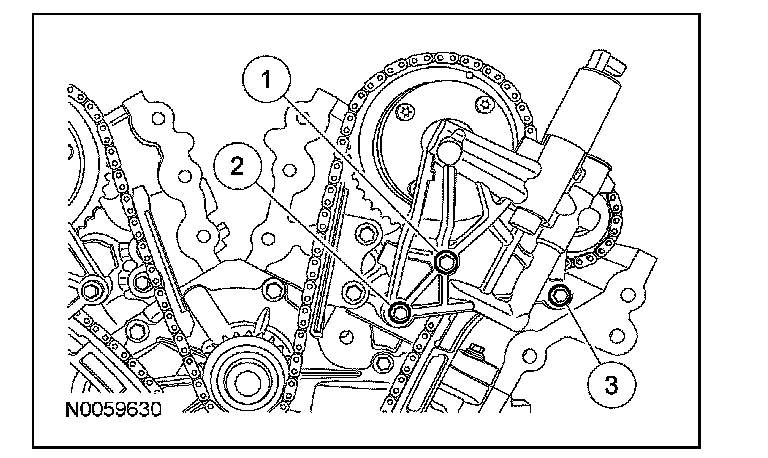 1
2
3
N0059630