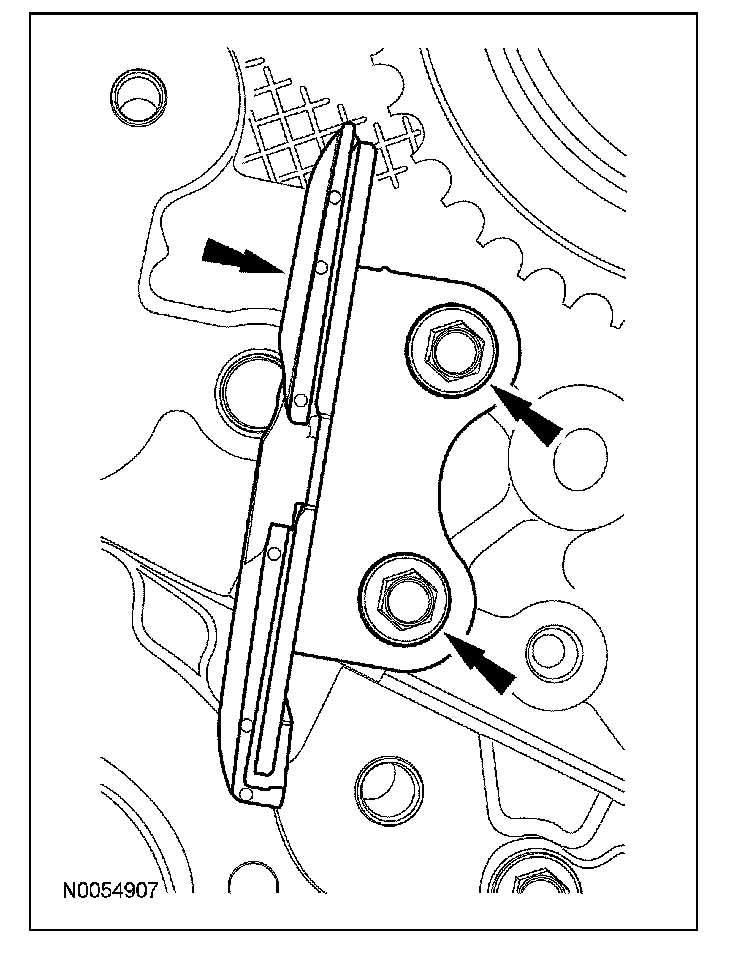 N0054907