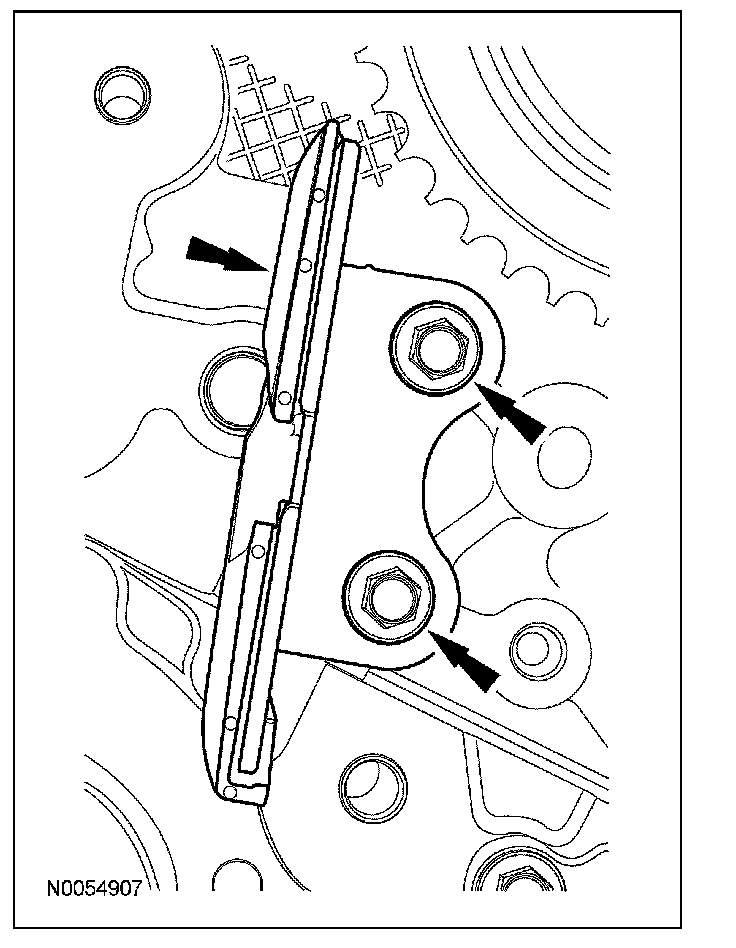 N0054907