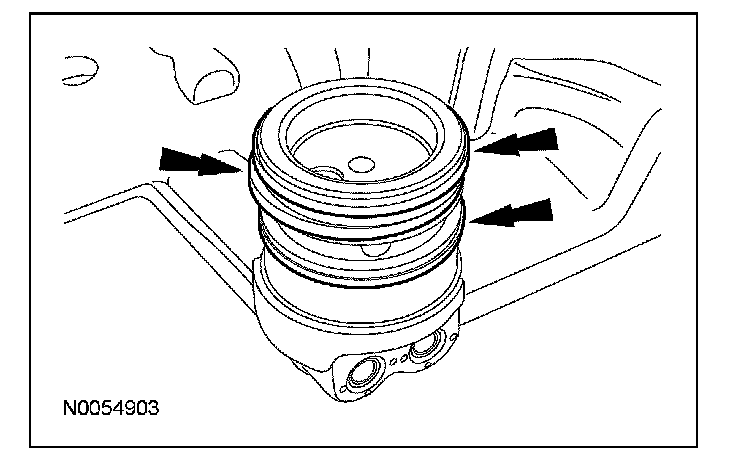 N0054903