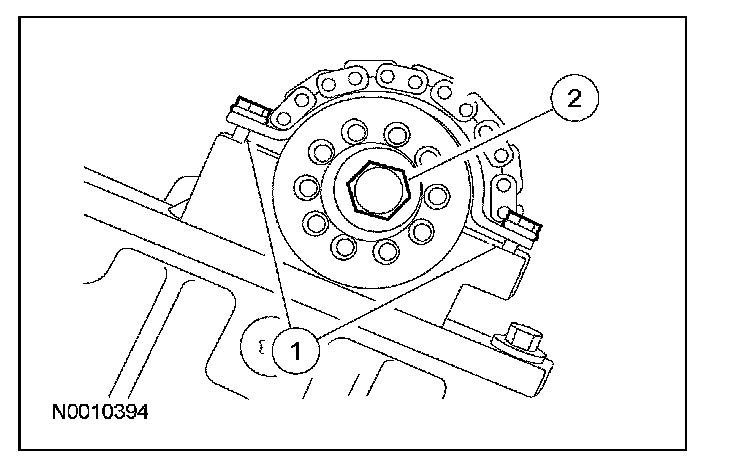 2

1

N0010394