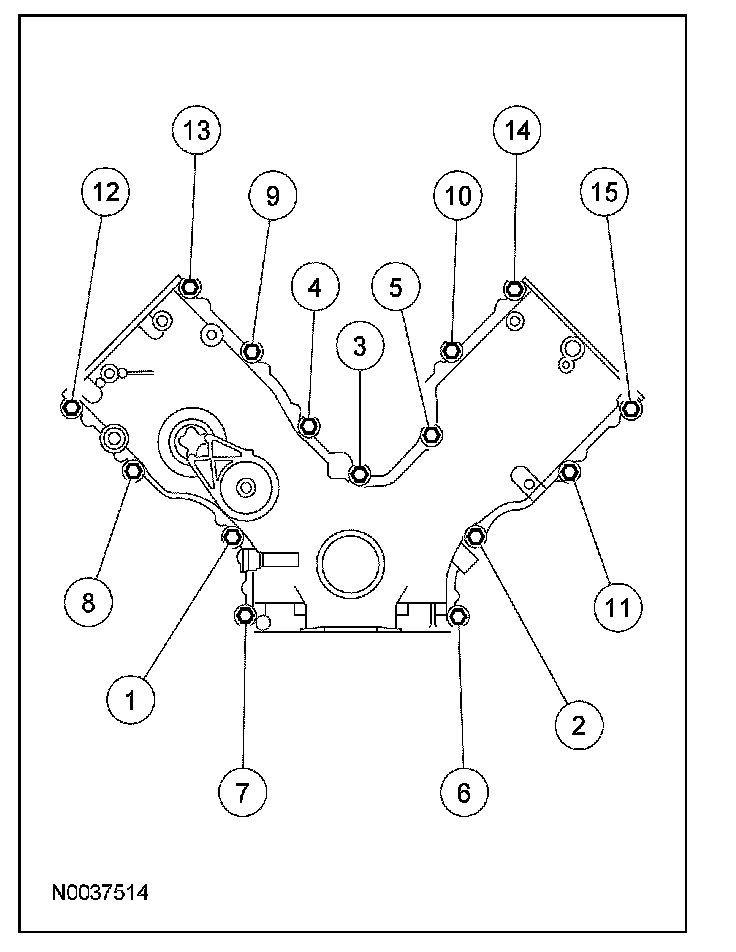 13
14
12
9
10
15
4
5
3
8
11
1
2
7
6
N0037514