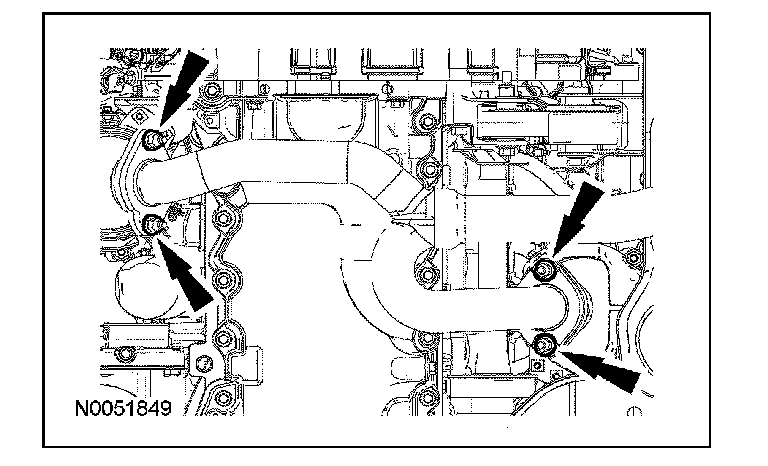 N0051849