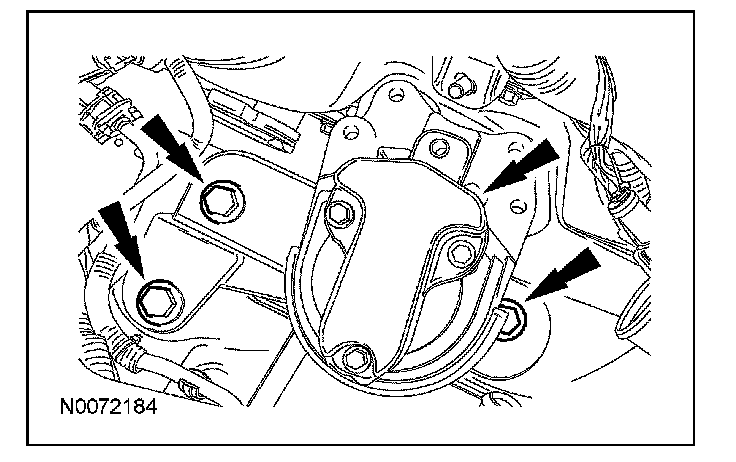 N0072184